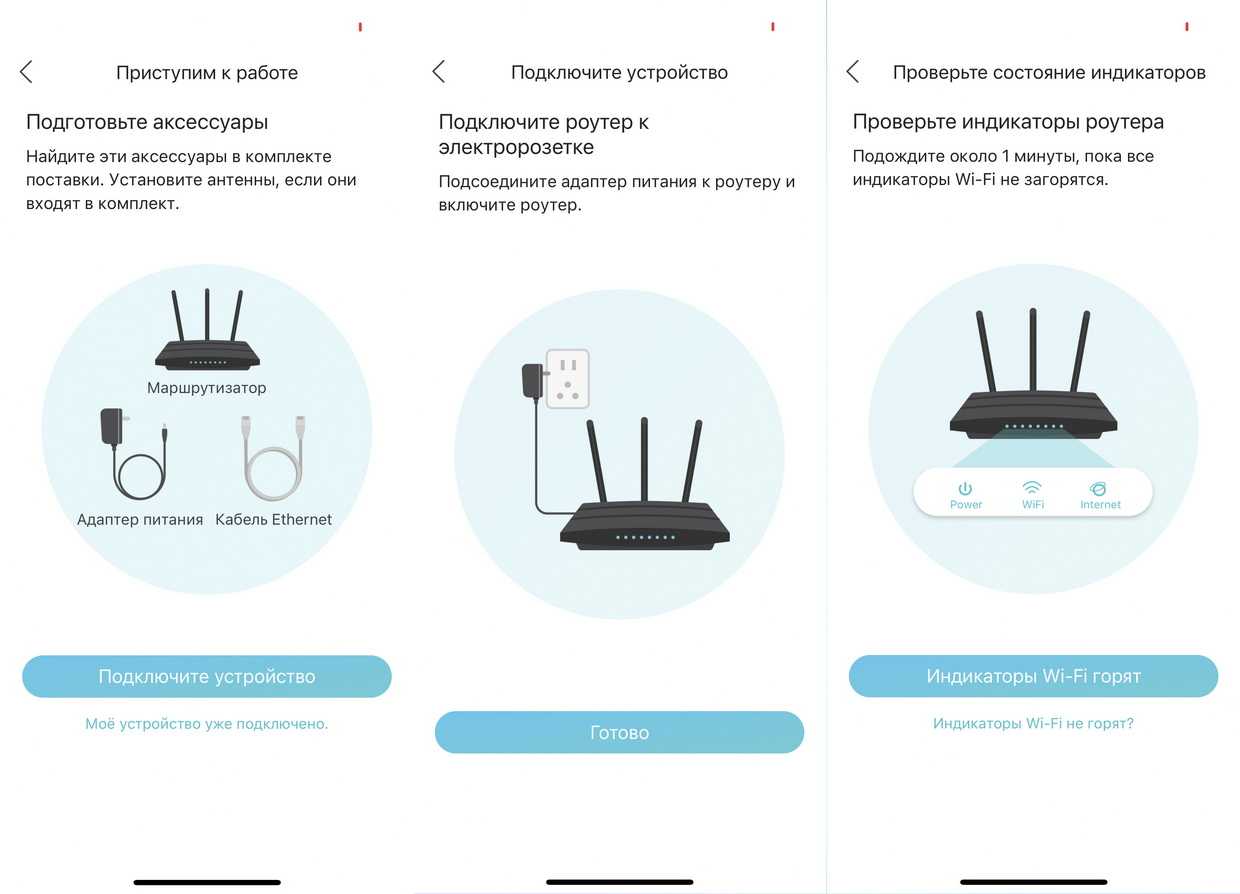 Приступим к работе

Подготовьте аксессуары

Найдите эти аксессуары в комплекте поставки. Установите антенны, если они входят в комплект.

Маршрутизатор

Адаптер питания

Кабель Ethernet

Подключите устройство

Моё устройство уже подключено.

Подключите устройство

Подключите роутер к электророзетке

Подсоедините адаптер питания к роутеру и включите роутер.

Готово

Проверьте состояние индикаторов

Проверьте индикаторы роутера

Подождите около 1 минуты, пока все индикаторы Wi-Fi не загорятся.

Power

WiFi

Internet

Индикаторы Wi-Fi горят

Индикаторы Wi-Fi не горят?