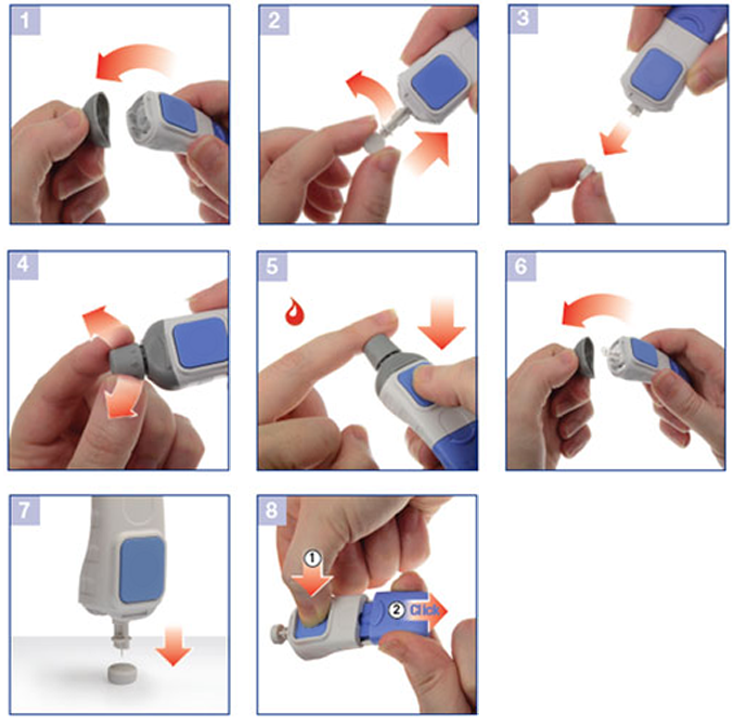 1

2

3

4

5

6

7

8

1

2 Click